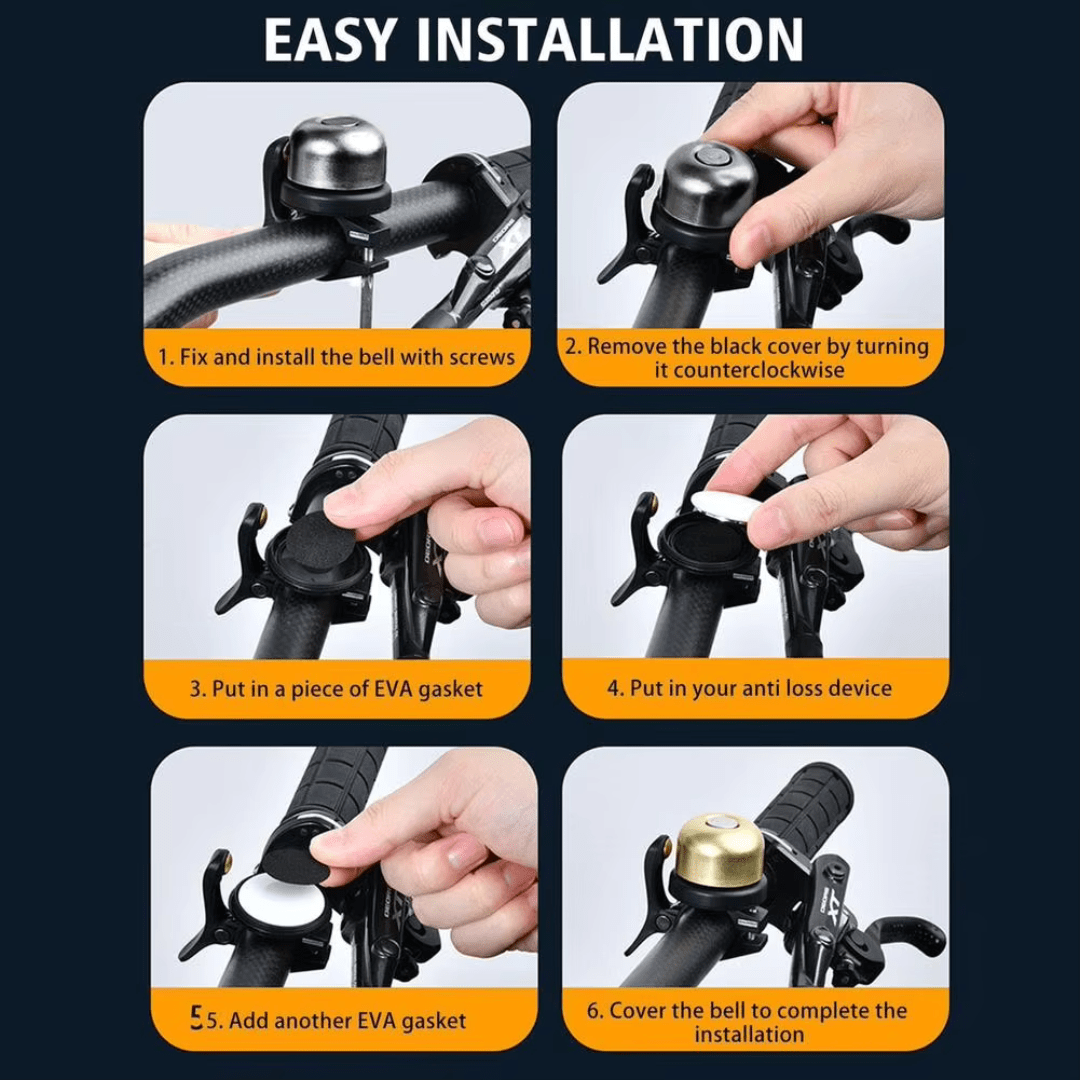 EASY INSTALLATION

1. Fix and install the bell with screws

2. Remove the black cover by turning it counterclockwise

3. Put in a piece of EVA gasket

4. Put in your anti loss device

55. Add another EVA gasket

6. Cover the bell to complete the installation