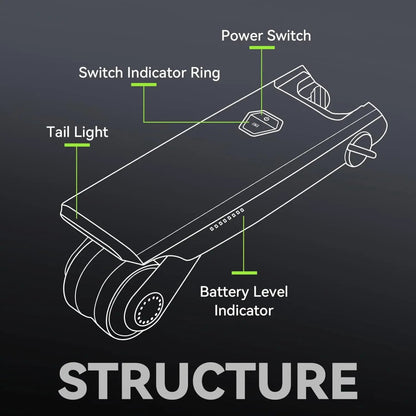 Power Switch

Switch Indicator Ring

Tail Light

Battery Level Indicator

STRUCTURE