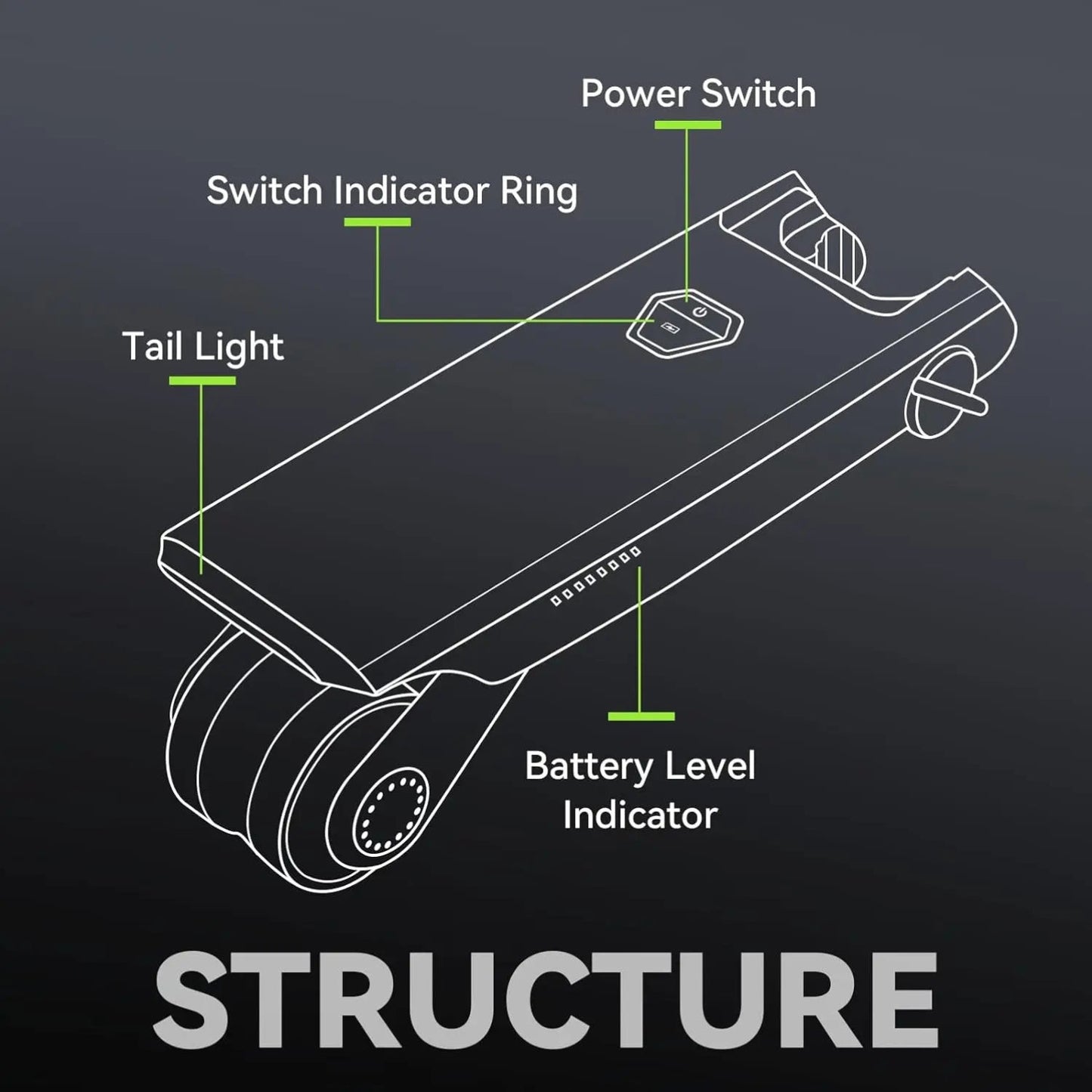 Power Switch

Switch Indicator Ring

Tail Light

Battery Level Indicator

STRUCTURE