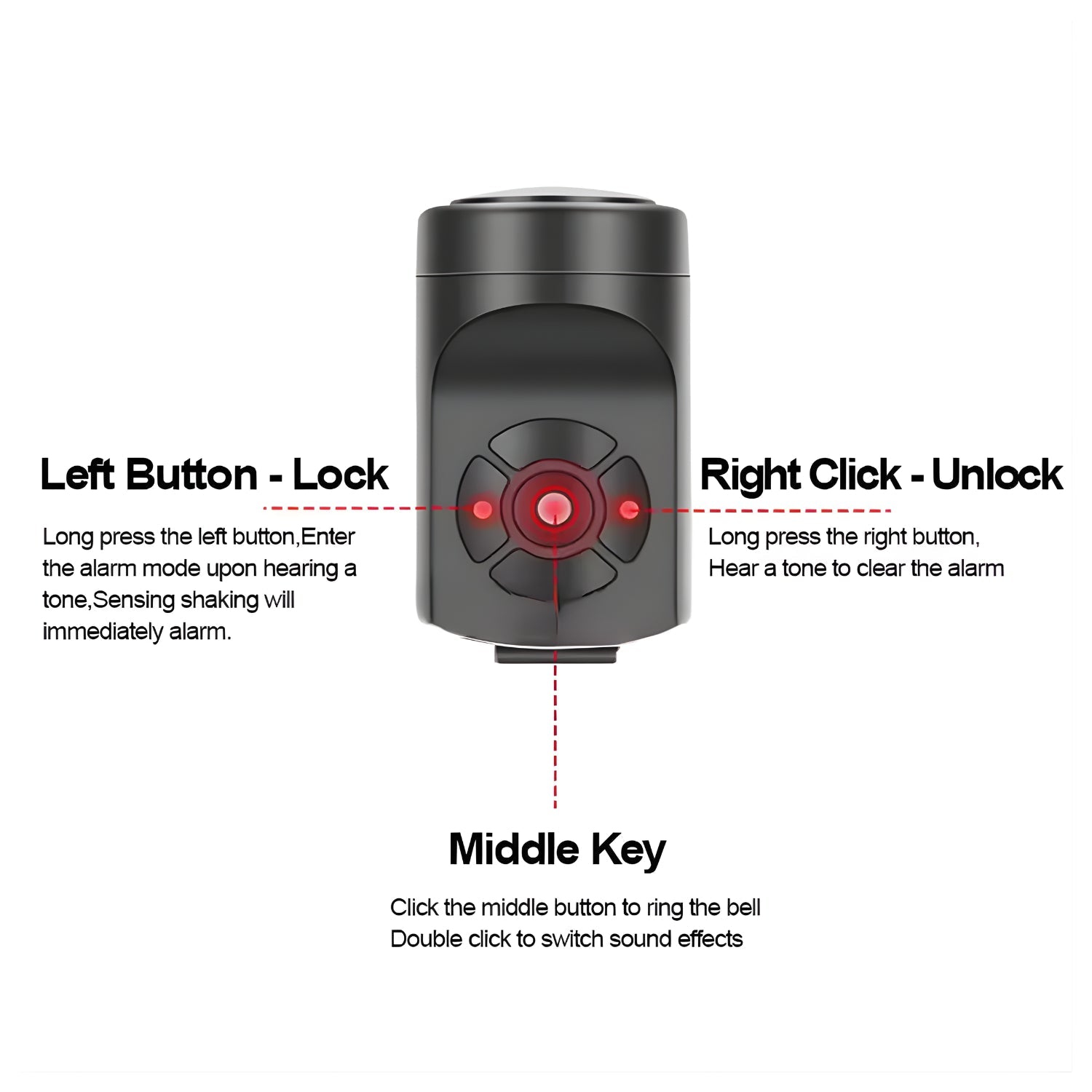 Left Button - Lock

Long press the left button,Enter the alarm mode upon hearing a tone,Sensing shaking will immediately alarm.

Right Click - Unlock

Long press the right button, Hear a tone to clear the alarm

Middle Key

Click the middle button to ring the bell
Double click to switch sound effects